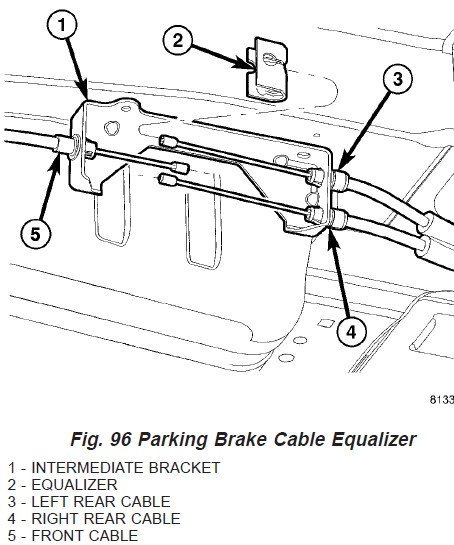 1
2
3
5
4
8133

Fig. 96 Parking Brake Cable Equalizer

1 - INTERMEDIATE BRACKET
2 - EQUALIZER
3 - LEFT REAR CABLE
4 - RIGHT REAR CABLE
5 - FRONT CABLE