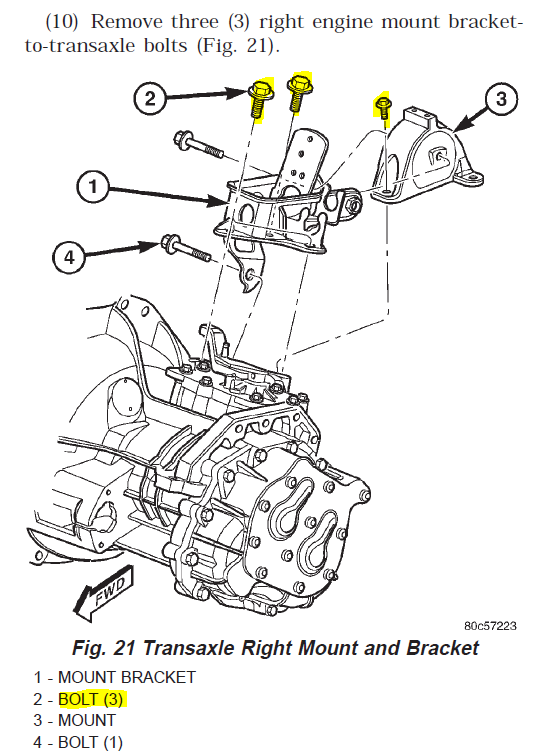 (10) Remove three (3) right engine mount bracket-to-transaxle bolts (Fig. 21).

2

3

1

4

FWD

80c57223

Fig. 21 Transaxle Right Mount and Bracket

1 - MOUNT BRACKET
2 - BOLT (3)
3 - MOUNT
4 - BOLT (1)