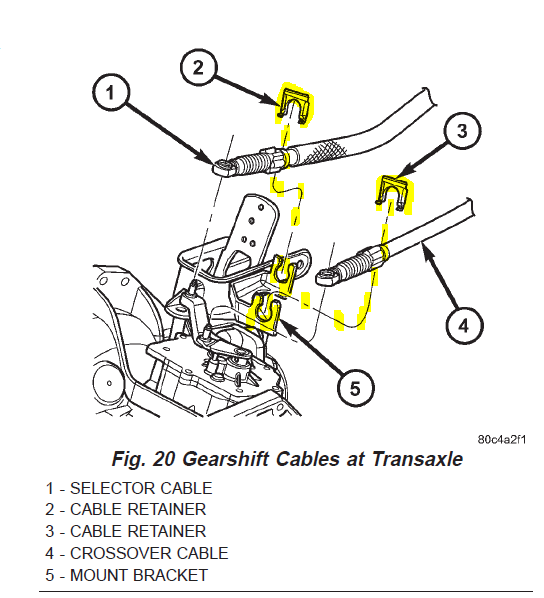 2
1
3
4
5

80c4a2f1

Fig. 20 Gearshift Cables at Transaxle

1 - SELECTOR CABLE
2 - CABLE RETAINER
3 - CABLE RETAINER
4 - CROSSOVER CABLE
5 - MOUNT BRACKET