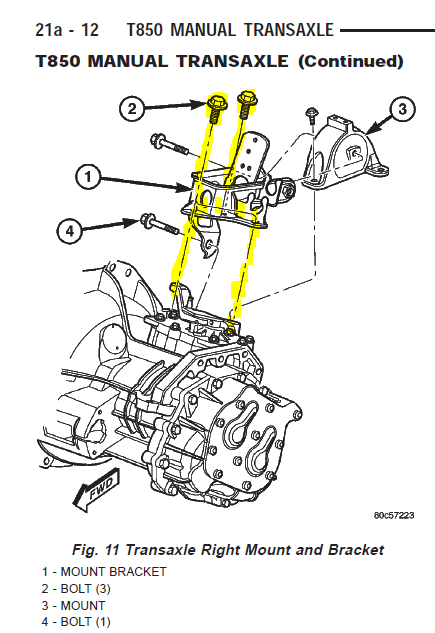 21a - 12 T850 MANUAL TRANSAXLE

T850 MANUAL TRANSAXLE (Continued)

2

3

1

4

FWD

80c57223

Fig. 11 Transaxle Right Mount and Bracket

1 - MOUNT BRACKET
2 - BOLT (3)
3 - MOUNT
4 - BOLT (1)